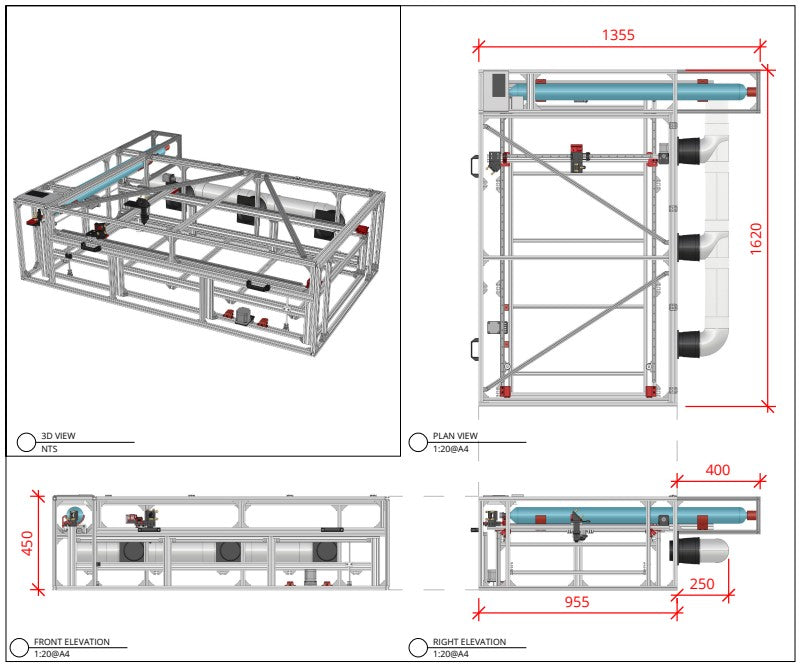 3D VIEW
NTS

1355

1620

PLAN VIEW
1:20@A4

450

FRONT ELEVATION
1:20@A4

400

250

955

RIGHT ELEVATION
1:20@A4